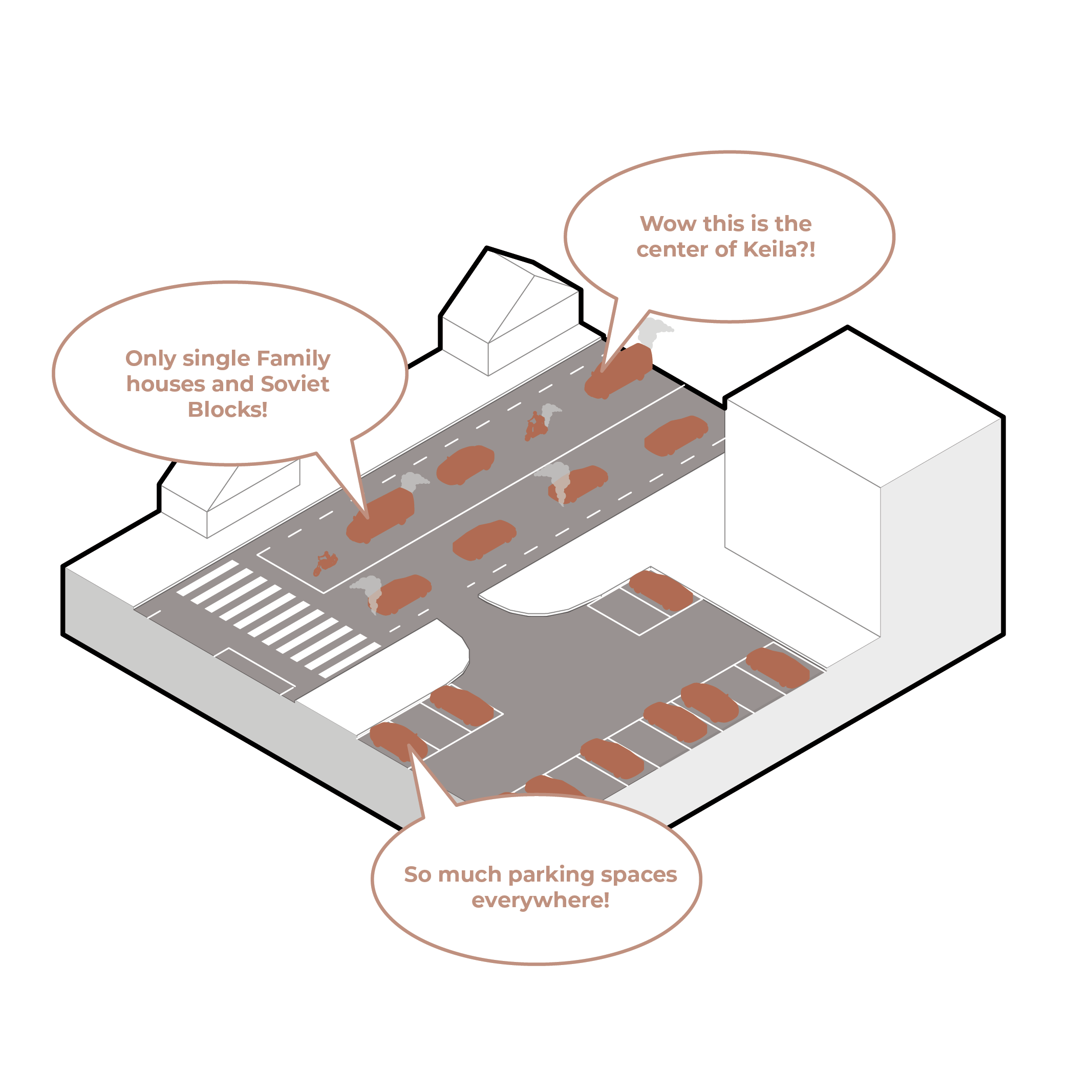 Wow this is the center of Keila?!

Only single Family houses and Soviet Blocks!

So much parking spaces everywhere!