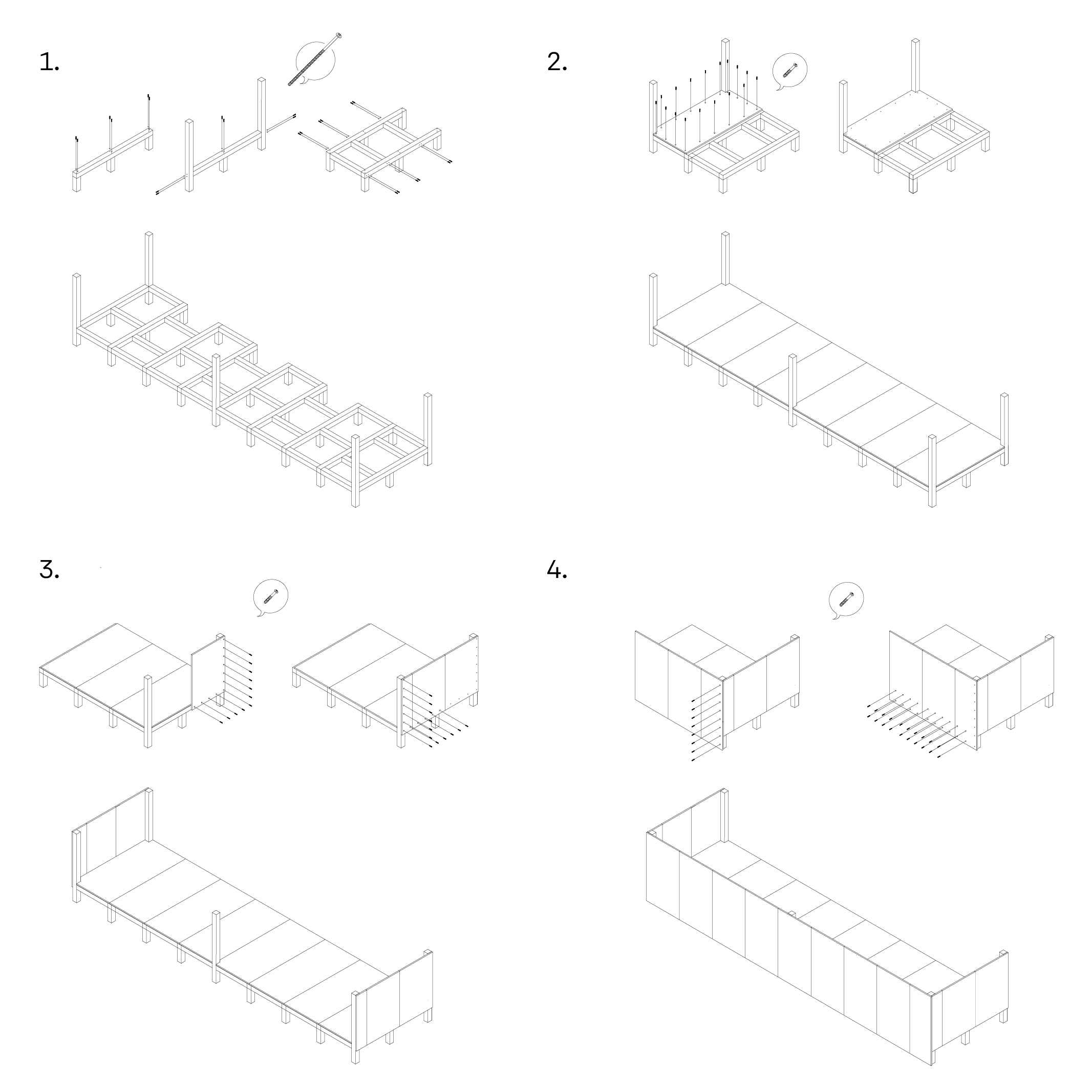 1.

2.

3.

4.